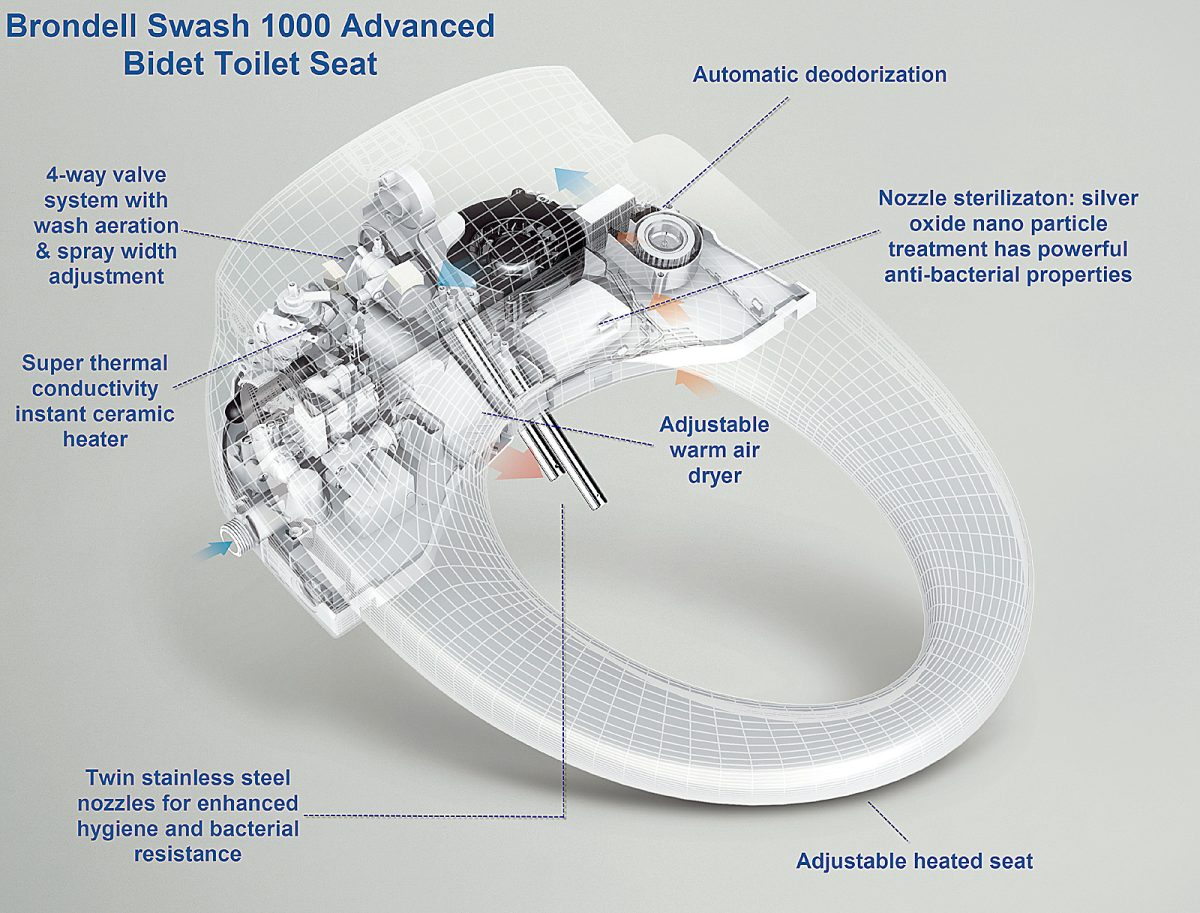 Brondell Swash 1000 Advanced Bidet Toilet Seat

Automatic deodorization

4-way valve system with wash aeration & spray width adjustment

Nozzle sterilizaton: silver oxide nano particle treatment has powerful anti-bacterial properties

Super thermal conductivity instant ceramic heater

Adjustable warm air dryer

Twin stainless steel nozzles for enhanced hygiene and bacterial resistance

Adjustable heated seat